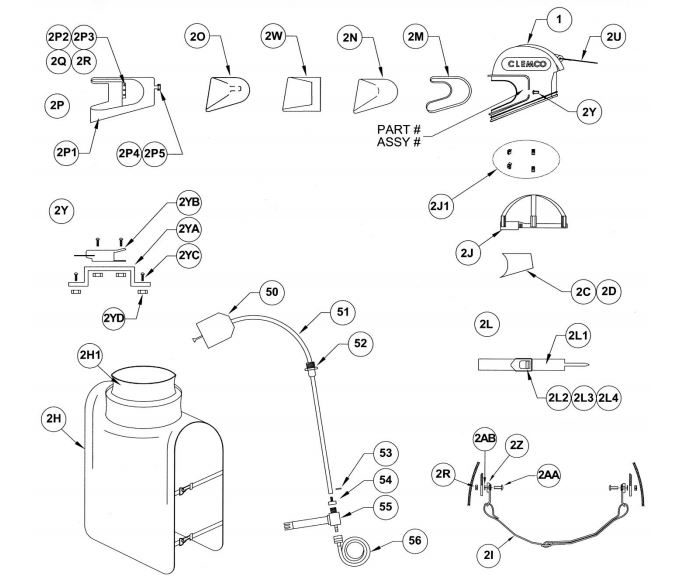 2P2 2P3
2Q 2R
2P
2P1
2P4 2P5
2O
2W
2N
2M
1
2U
CLEMCO
2Y
PART #
ASSY #
2J1
2J
2C 2D
2Y
2YB
2YA
2YC
2YD
50
51
52
2L
2L1
2L2 2L3 2L4
2H1
2H
53
54
55
56
2AB
2Z
2R
2AA
2I