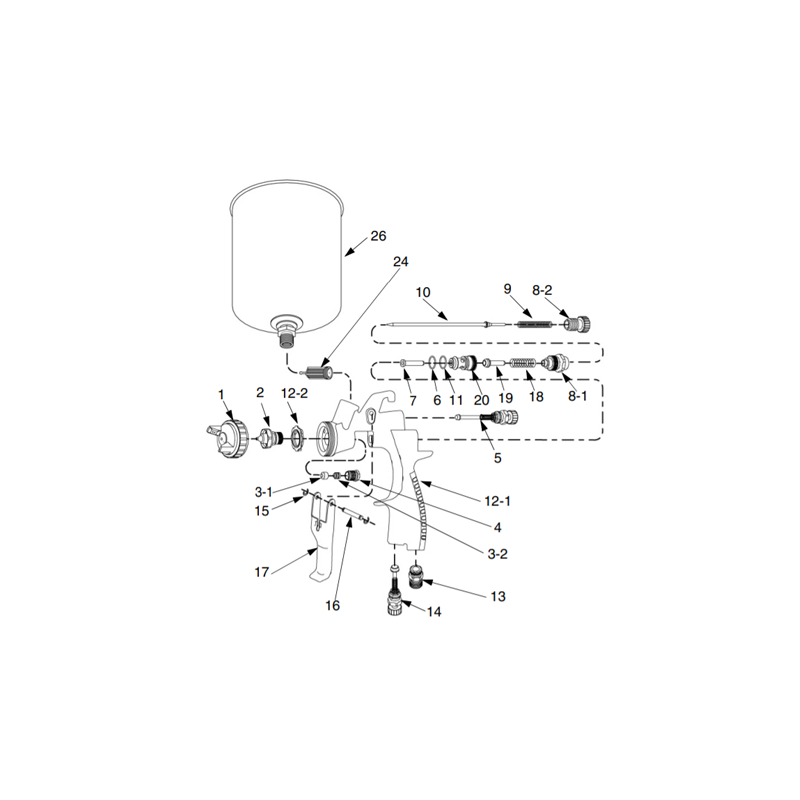 26
24
10
9
8-2
1
2
12-2
7
6
11
20
19
18
8-1
5
3-1
15
12-1
4
3-2
17
16
13
14