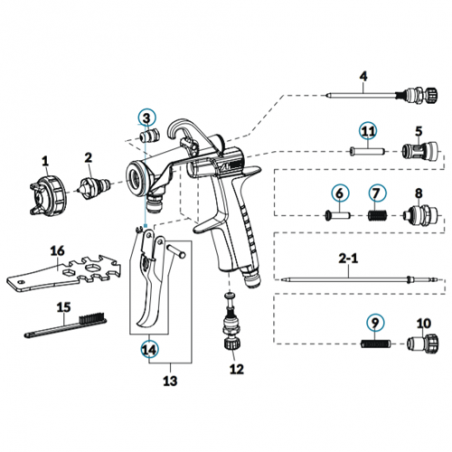 4
3
11
5
1
2
6
7
8
16
2-1
15
9
10
14
12
13