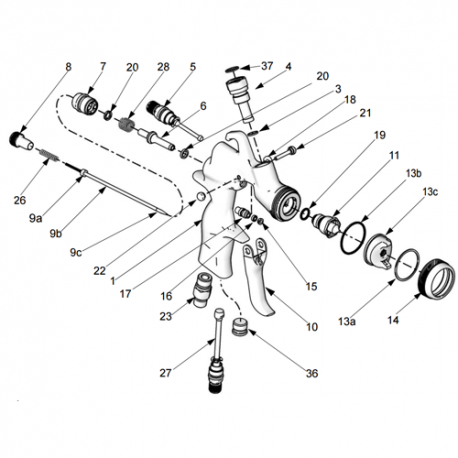 8
7
20
28
5
37
4
20
3
18
21
6
19
11
13b
13c
26
9a
9b
9c
22
1
17
16
15
23
10
13a
14
27
36