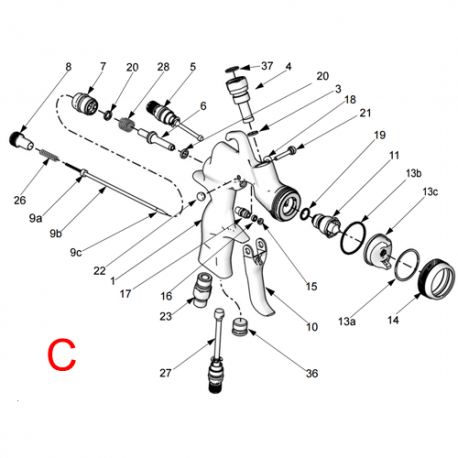 8
7
20
28
5
37
4
20
3
18
21
6
19
11
13b
13c
26
9a
9b
9c
22
1
17
16
15
23
10
13a
14
27
36
C