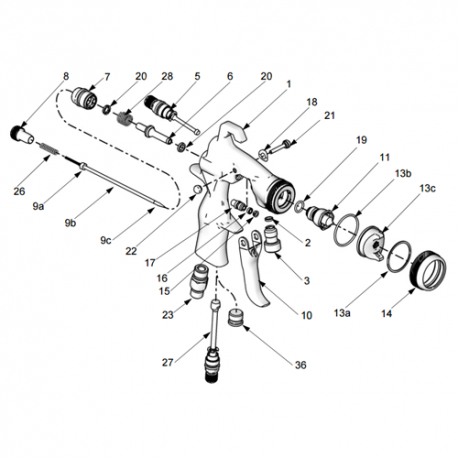 8
7
20
28
5
6
20
1
18
21
19
11
13b
13c
26
9a
9b
9c
22
17
16
15
2
3
10
23
27
36
13a
14