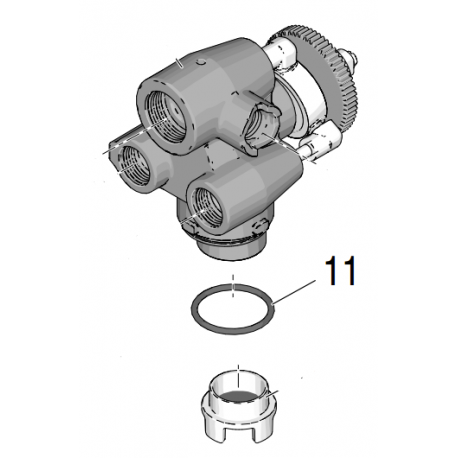 11