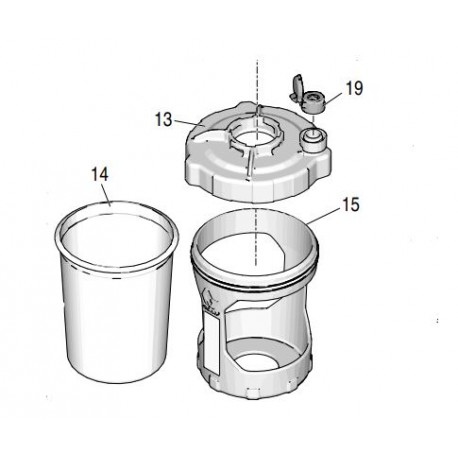 19
13
14
15