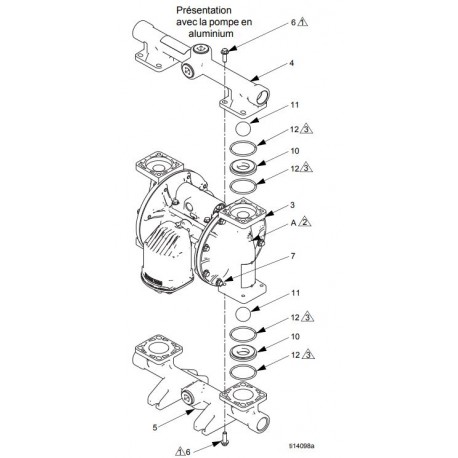 Présentation avec la pompe en aluminium

6 1

4

11

12 3

10

12 3

3

A 2

7

11

12 3

10

12 3

5

1 6

ti14098a