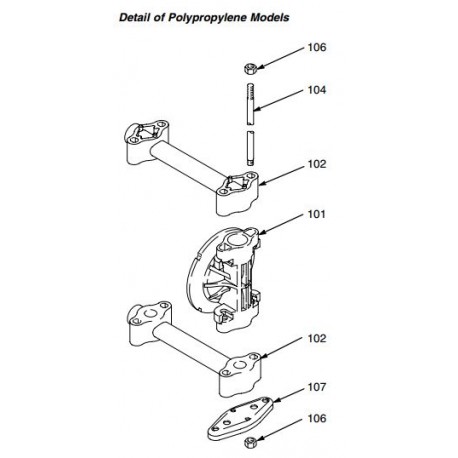 Detail of Polypropylene Models

106

104

102

101

102

107

106