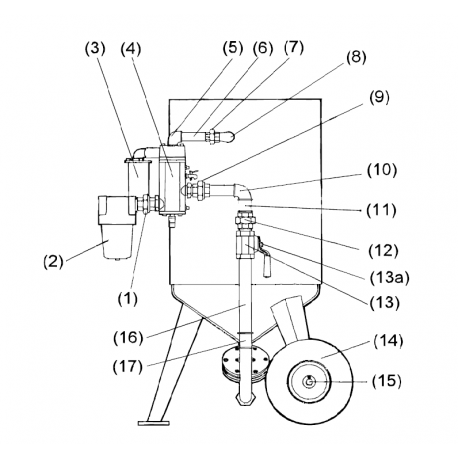 (3) (4) (5) (6) (7) (8) (9) (10) (11) (12) (13a) (13) (2) (1) (16) (17) (14) (15)